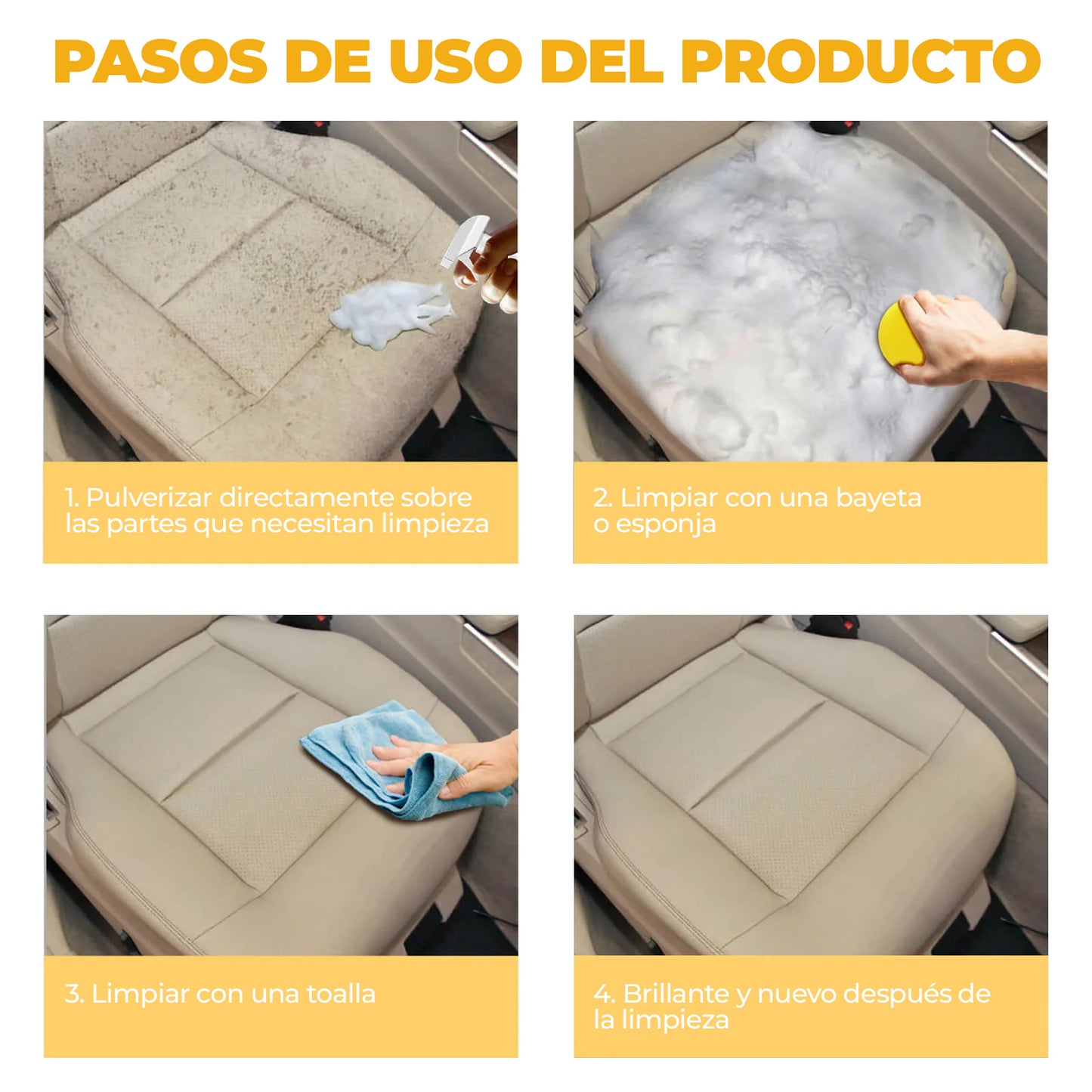 PASOS DE USO DEL PRODUCTO

1. Pulverizar directamente sobre las partes que necesitan limpieza

2. Limpiar con una bayeta o esponja

3. Limpiar con una toalla

4. Brillante y nuevo después de la limpieza