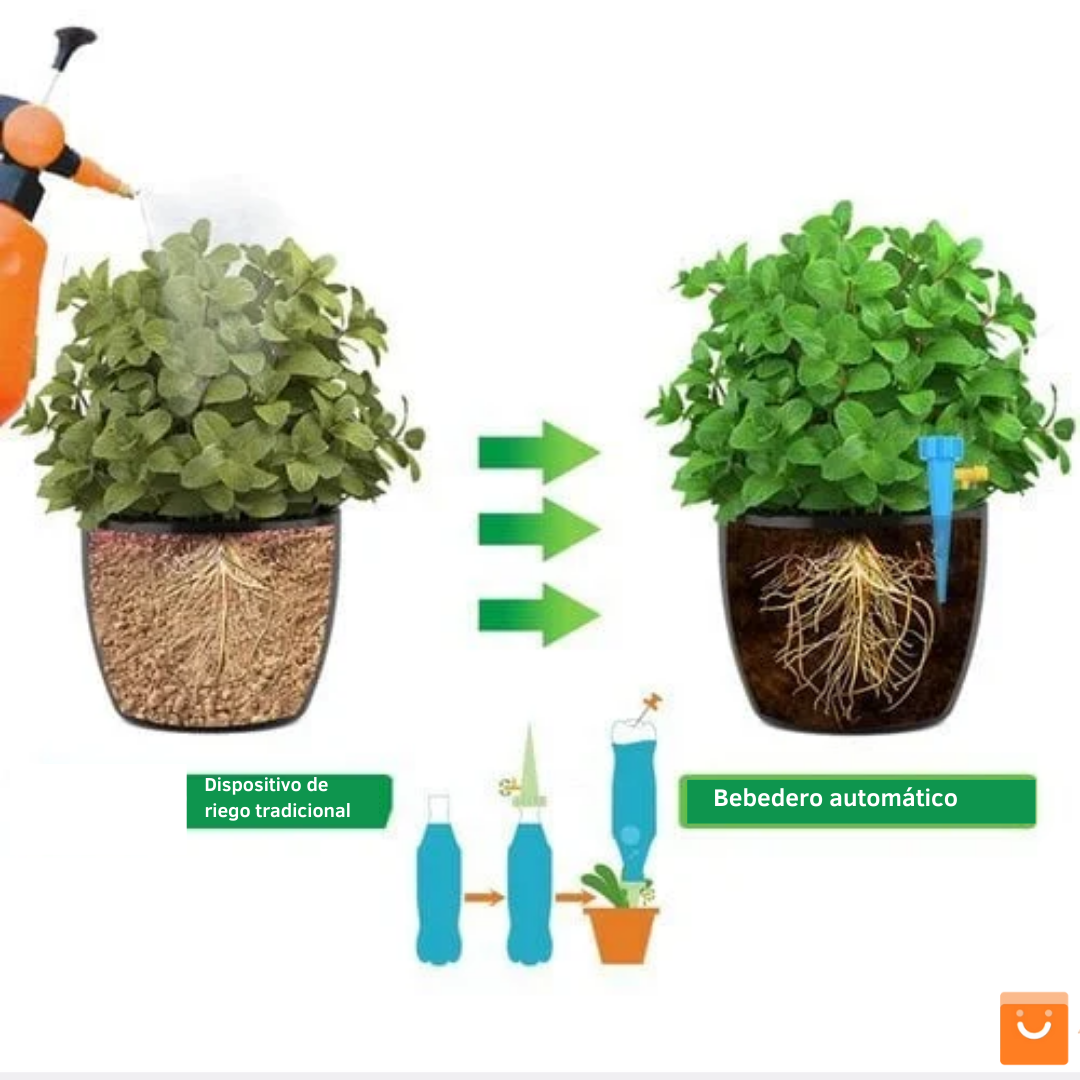 Dispositivo de riego tradicional

Bebedero automático