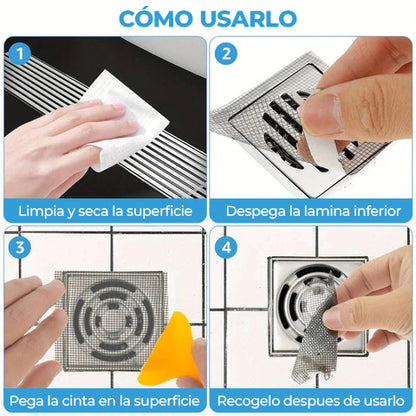 CÓMO USARLO

1

Limpia y seca la superficie

2

Despega la lamina inferior

3

Pega la cinta en la superficie

4

Recogelo despues de usarlo