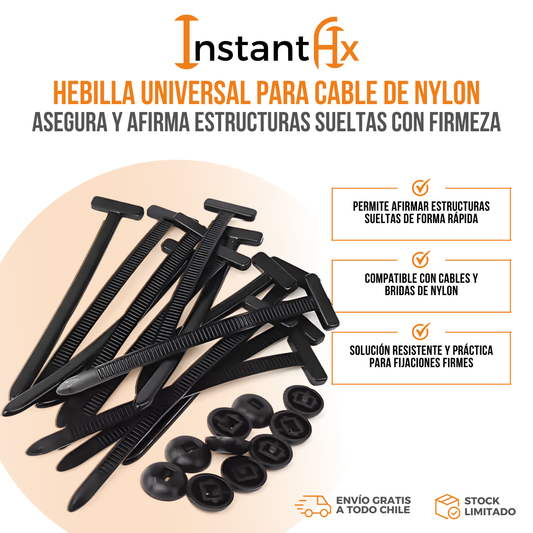 InstantFix

HEBILLA UNIVERSAL PARA CABLE DE NYLON
ASEGURA Y AFIRMA ESTRUCTURAS SUELTAS CON FIRMEZA

PERMITE AFIRMAR ESTRUCTURAS SUELTAS DE FORMA RÁPIDA

COMPATIBLE CON CABLES Y BRIDAS DE NYLON

SOLUCIÓN RESISTENTE Y PRÁCTICA PARA FIJACIONES FIRMES

ENVÍO GRATIS A TODO CHILE

STOCK LIMITADO