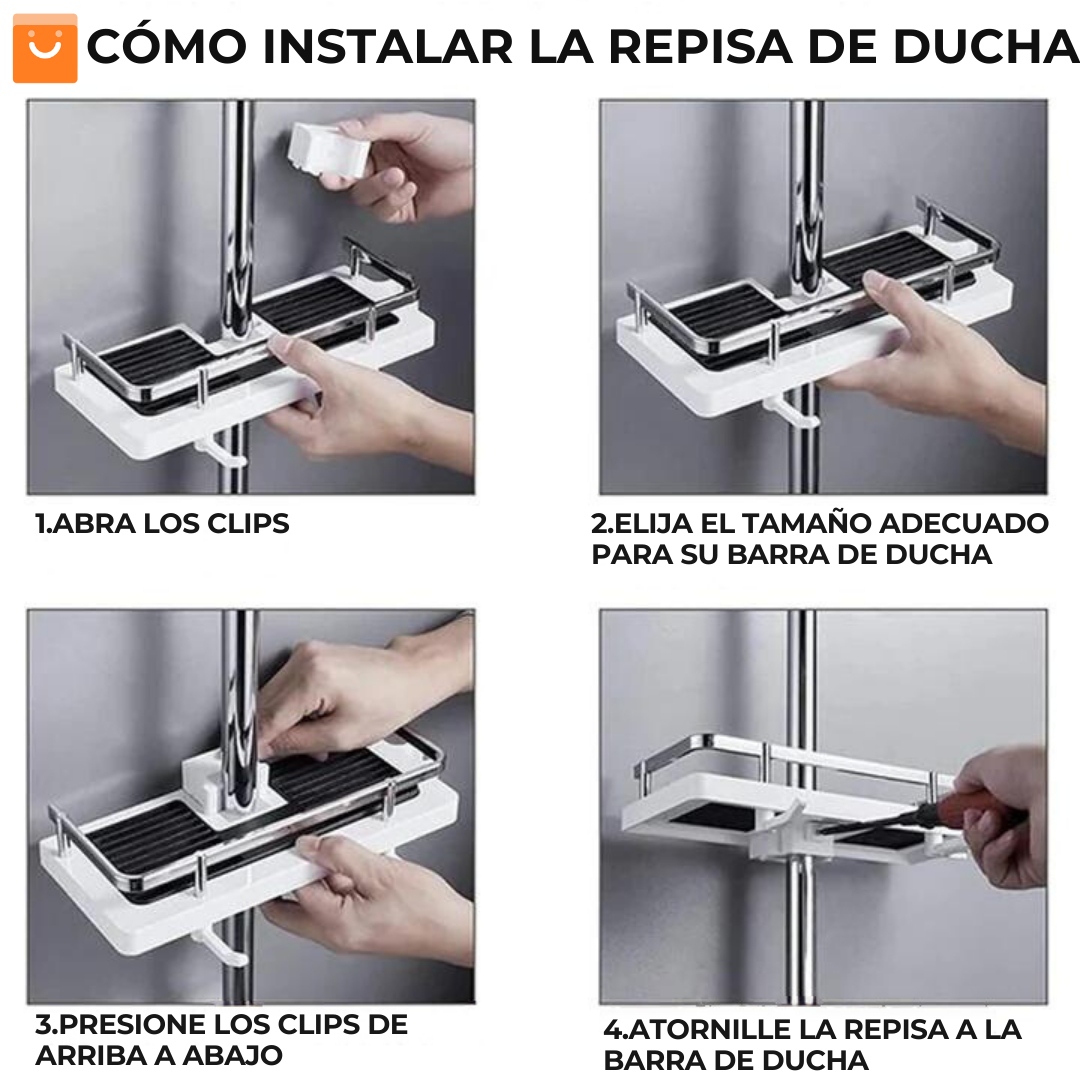 CÓMO INSTALAR LA REPISA DE DUCHA

1.ABRA LOS CLIPS

2.ELIJA EL TAMAÑO ADECUADO PARA SU BARRA DE DUCHA

3.PRESIONE LOS CLIPS DE ARRIBA A ABAJO

4.ATORNILLE LA REPISA A LA BARRA DE DUCHA