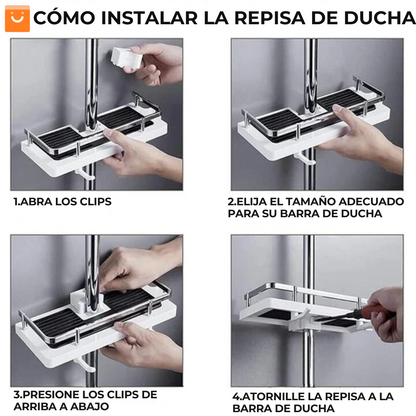 CÓMO INSTALAR LA REPISA DE DUCHA

1.ABRA LOS CLIPS

2.ELIJA EL TAMAÑO ADECUADO PARA SU BARRA DE DUCHA

3.PRESIONE LOS CLIPS DE ARRIBA A ABAJO

4.ATORNILLE LA REPISA A LA BARRA DE DUCHA