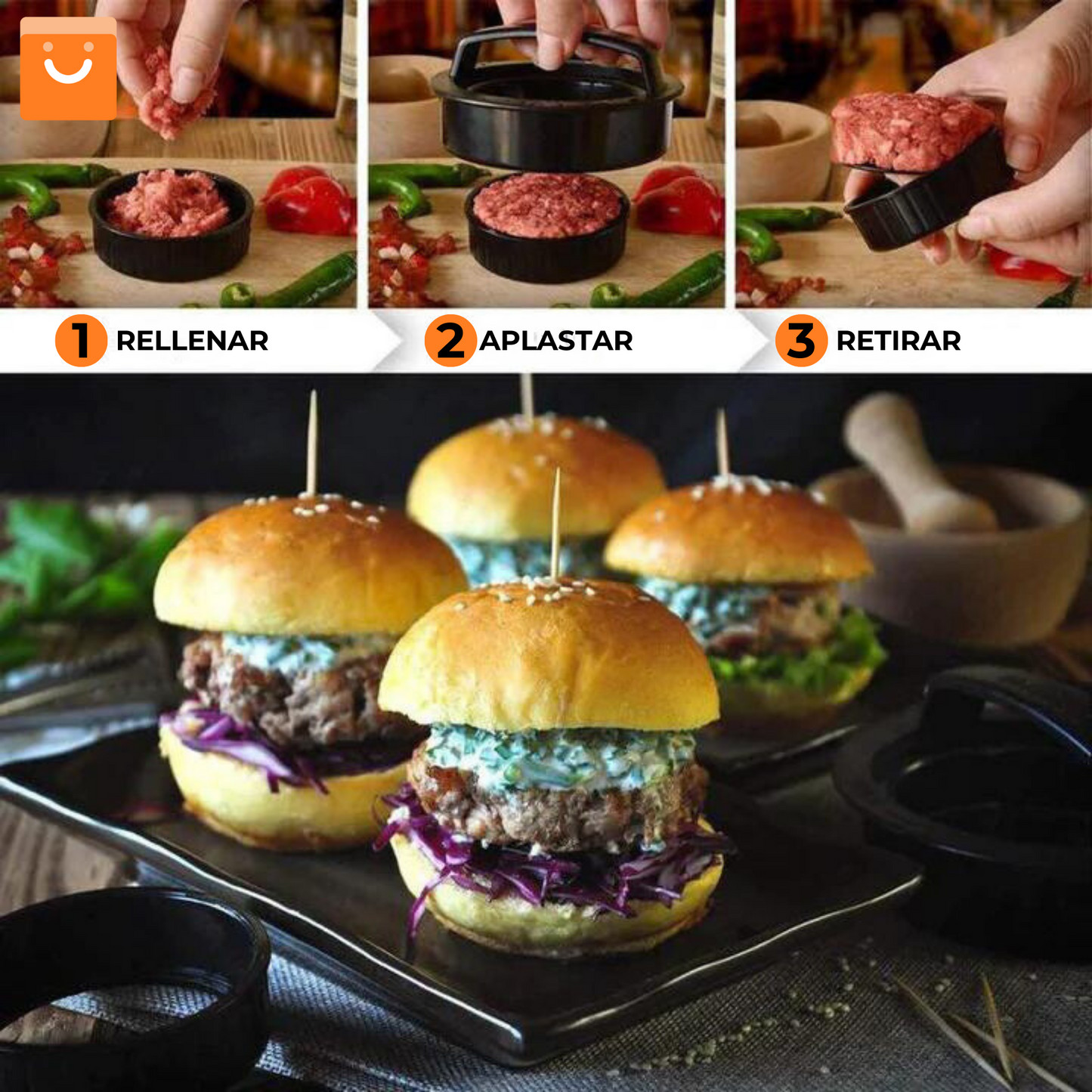 1 RELLENAR
2 APLASTAR
3 RETIRAR