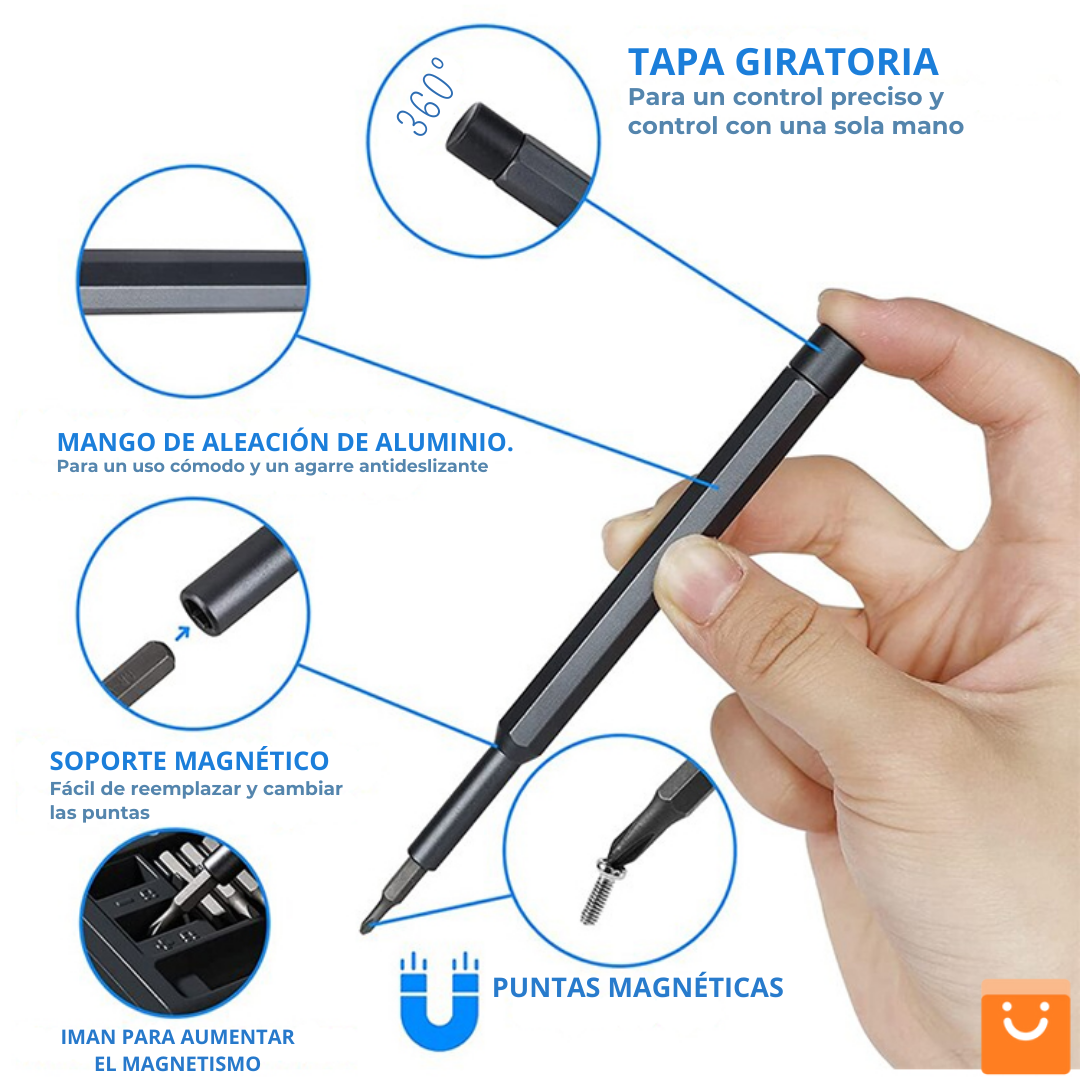 360°

TAPA GIRATORIA
Para un control preciso y control con una sola mano

MANGO DE ALEACIÓN DE ALUMINIO.
Para un uso cómodo y un agarre antideslizante

SOPORTE MAGNÉTICO
Fácil de reemplazar y cambiar las puntas

PUNTAS MAGNÉTICAS

IMAN PARA AUMENTAR EL MAGNETISMO