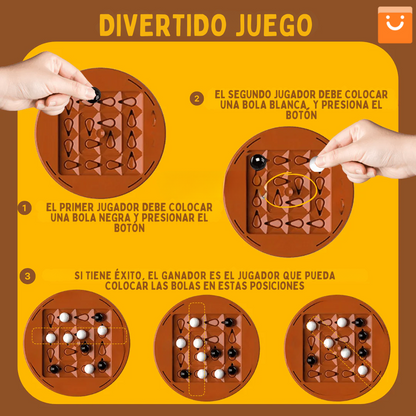 DIVERTIDO JUEGO

2 EL SEGUNDO JUGADOR DEBE COLOCAR UNA BOLA BLANCA, Y PRESIONA EL BOTÓN

1 EL PRIMER JUGADOR DEBE COLOCAR UNA BOLA NEGRA Y PRESIONAR EL BOTÓN

3 SI TIENE ÉXITO, EL GANADOR ES EL JUGADOR QUE PUEDA COLOCAR LAS BOLAS EN ESTAS POSICIONES