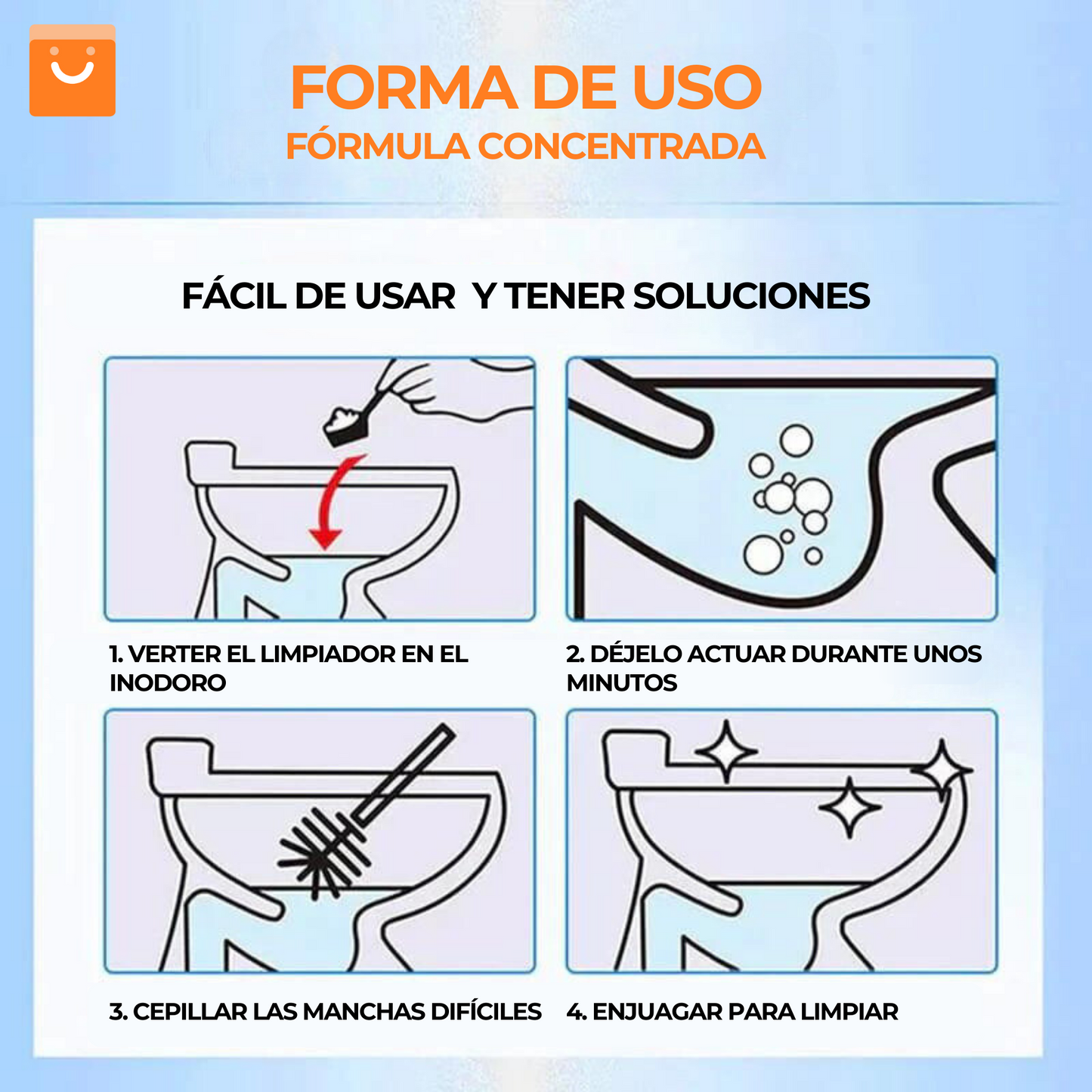 FORMA DE USO
FÓRMULA CONCENTRADA

FÁCIL DE USAR Y TENER SOLUCIONES

1. VERTER EL LIMPIADOR EN EL INODORO

2. DÉJELO ACTUAR DURANTE UNOS MINUTOS

3. CEPILLAR LAS MANCHAS DIFÍCILES

4. ENJUAGAR PARA LIMPIAR