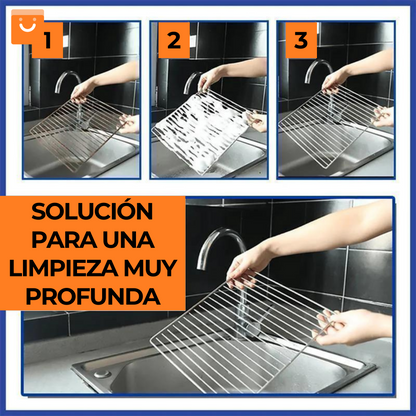 1

2

3

SOLUCIÓN PARA UNA LIMPIEZA MUY PROFUNDA