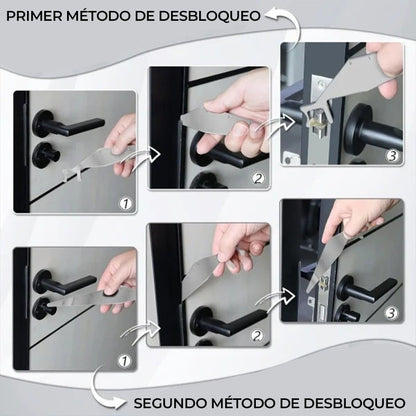 PRIMER MÉTODO DE DESBLOQUEO

1

2

3

1

2

3

SEGUNDO MÉTODO DE DESBLOQUEO