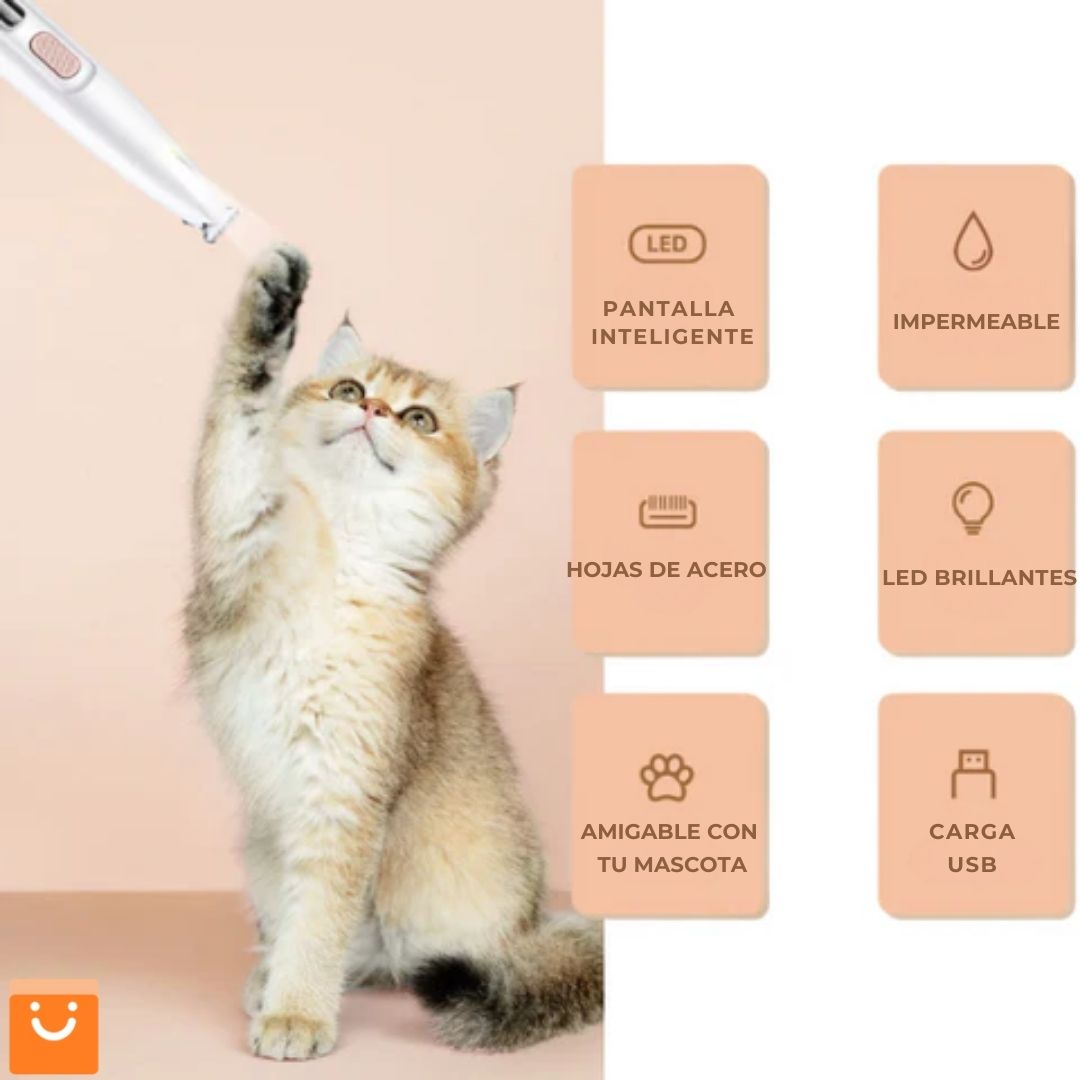 LED

PANTALLA INTELIGENTE

IMPERMEABLE

HOJAS DE ACERO

LED BRILLANTES

AMIGABLE CON TU MASCOTA

CARGA USB