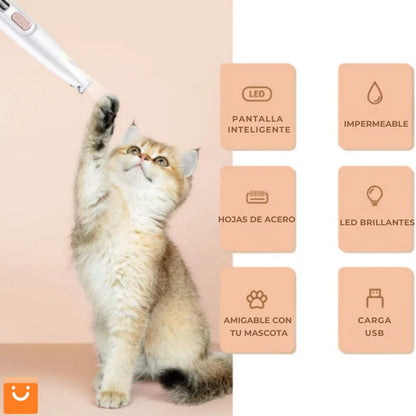 LED
PANTALLA INTELIGENTE

IMPERMEABLE

HOJAS DE ACERO

LED BRILLANTES

AMIGABLE CON TU MASCOTA

CARGA USB