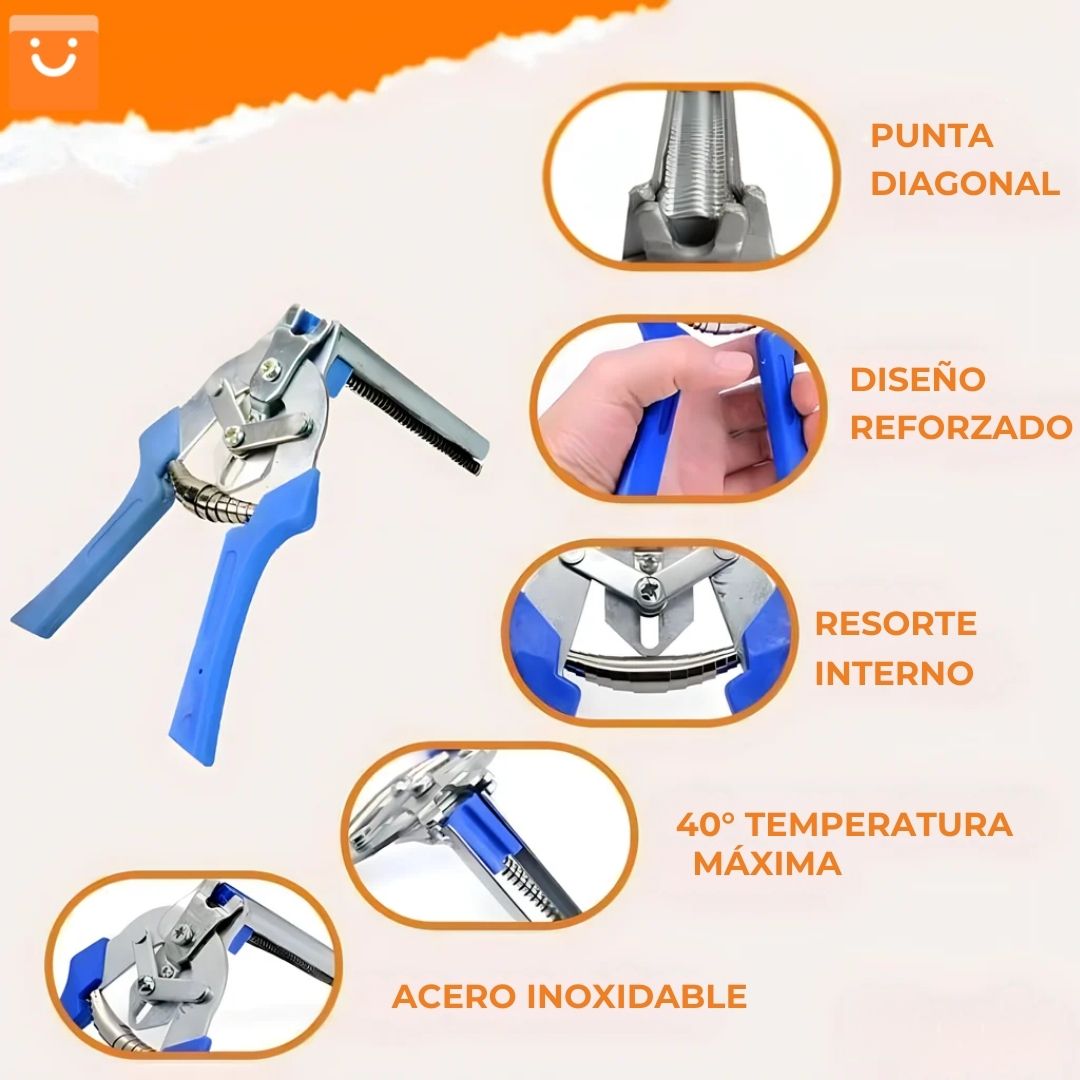 PUNTA DIAGONAL

DISEÑO REFORZADO

RESORTE INTERNO

40° TEMPERATURA MÁXIMA

ACERO INOXIDABLE