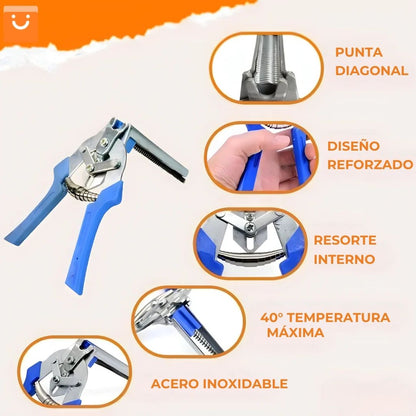 PUNTA DIAGONAL

DISEÑO REFORZADO

RESORTE INTERNO

40° TEMPERATURA MÁXIMA

ACERO INOXIDABLE