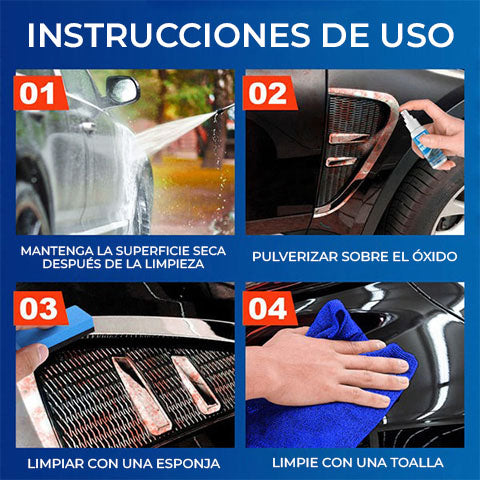 INSTRUCCIONES DE USO

01

MANTENGA LA SUPERFICIE SECA DESPUÉS DE LA LIMPIEZA

02

PULVERIZAR SOBRE EL ÓXIDO

03

LIMPIAR CON UNA ESPONJA

04

LIMPIE CON UNA TOALLA