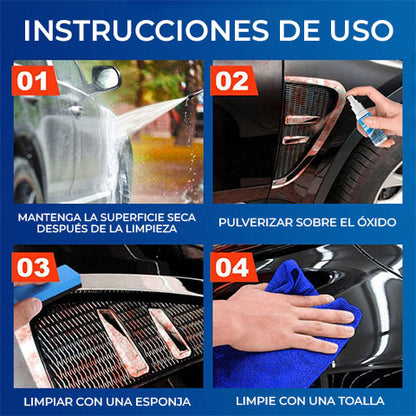 INSTRUCCIONES DE USO

01

MANTENGA LA SUPERFICIE SECA DESPUÉS DE LA LIMPIEZA

02

PULVERIZAR SOBRE EL ÓXIDO

03

LIMPIAR CON UNA ESPONJA

04

LIMPIE CON UNA TOALLA