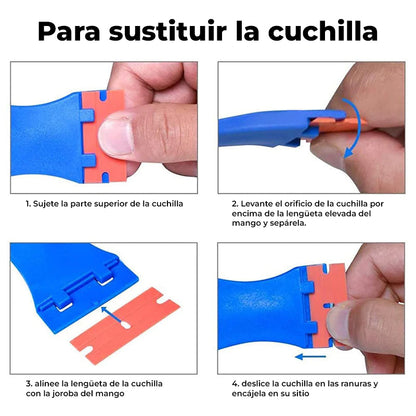 Para sustituir la cuchilla

1. Sujete la parte superior de la cuchilla

2. Levante el orificio de la cuchilla por encima de la lengüeta elevada del mango y sepárela.

3. alinee la lengüeta de la cuchilla con la joroba del mango

4. deslice la cuchilla en las ranuras y encájela en su sitio