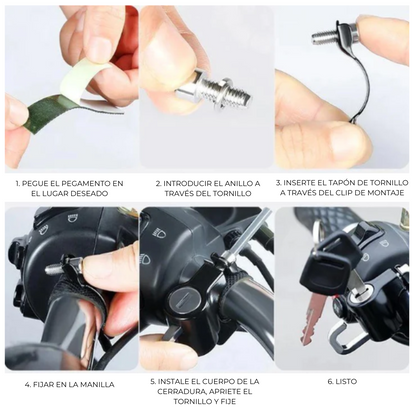 1. PEGUE EL PEGAMENTO EN EL LUGAR DESEADO

2. INTRODUCIR EL ANILLO A TRAVÉS DEL TORNILLO

3. INSERTE EL TAPÓN DE TORNILLO A TRAVÉS DEL CLIP DE MONTAJE

4. FIJAR EN LA MANILLA

5. INSTALE EL CUERPO DE LA CERRADURA, APRIETE EL TORNILLO Y FIJE

6. LISTO