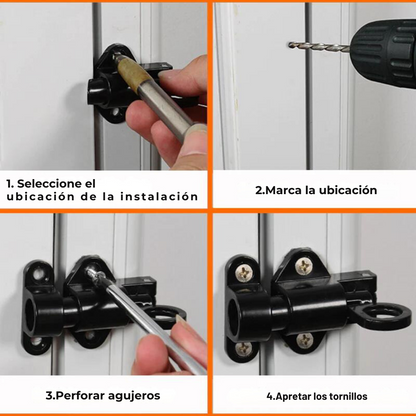 1. Seleccione el ubicación de la instalación

2.Marca la ubicación

3.Perforar agujeros

4.Apretar los tornillos