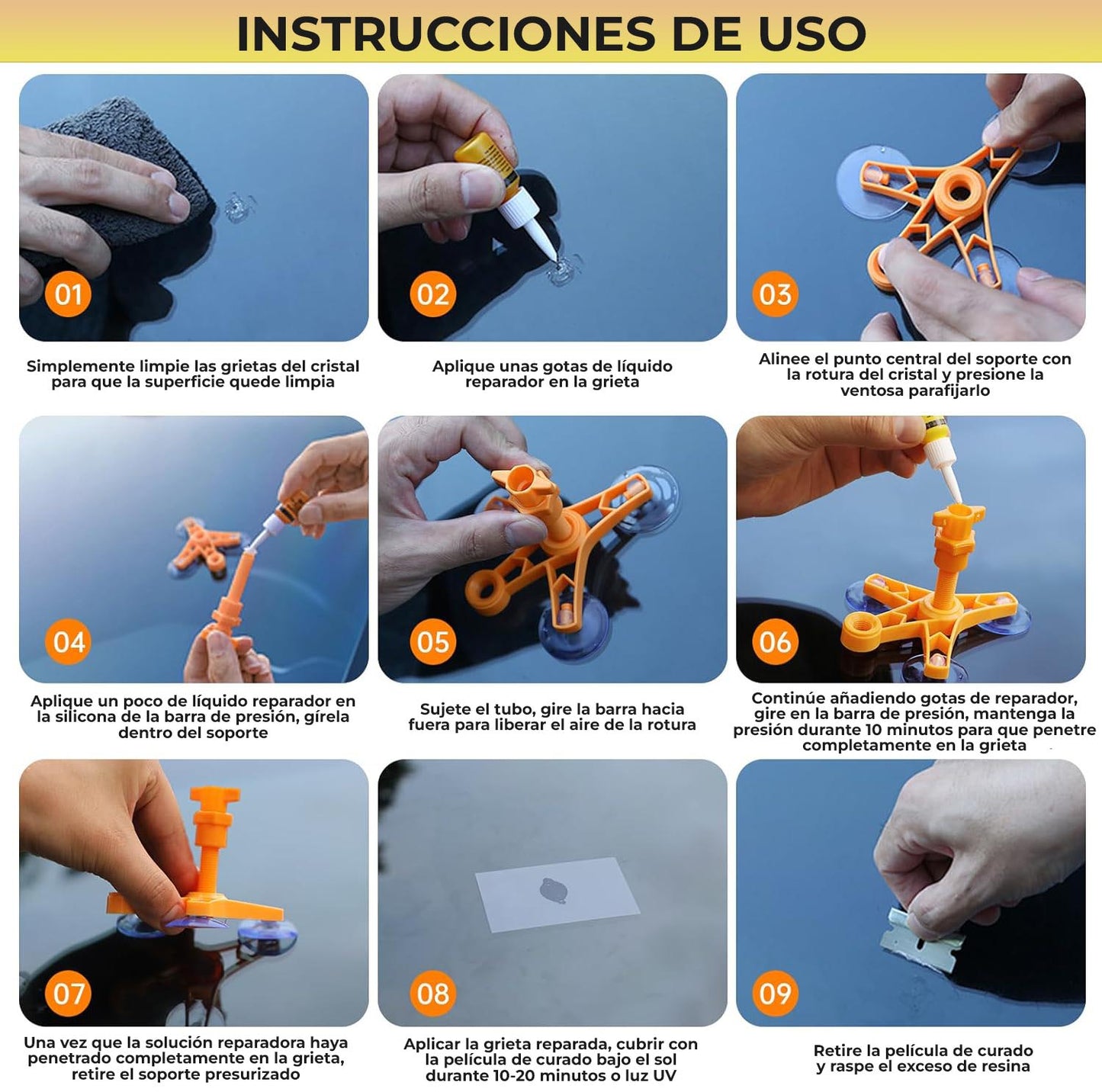 INSTRUCCIONES DE USO

01

Simplemente limpie las grietas del cristal para que la superficie quede limpia

02

Aplique unas gotas de líquido reparador en la grieta

03

Alinee el punto central del soporte con la rotura del cristal y presione la ventosa parafijarlo

04

Aplique un poco de líquido reparador en la silicona de la barra de presión, gírela dentro del soporte

05

Sujete el tubo, gire la barra hacia fuera para liberar el aire de la rotura

06

Continúe añadiendo gotas de reparador, gire en la barra de presión, mantenga la presión durante 10 minutos para que penetre completamente en la grieta

07

Una vez que la solución reparadora haya penetrado completamente en la grieta, retire el soporte presurizado

08

Aplicar la grieta reparada, cubrir con la película de curado bajo el sol durante 10-20 minutos o luz UV

09

Retire la película de curado y raspe el exceso de resina