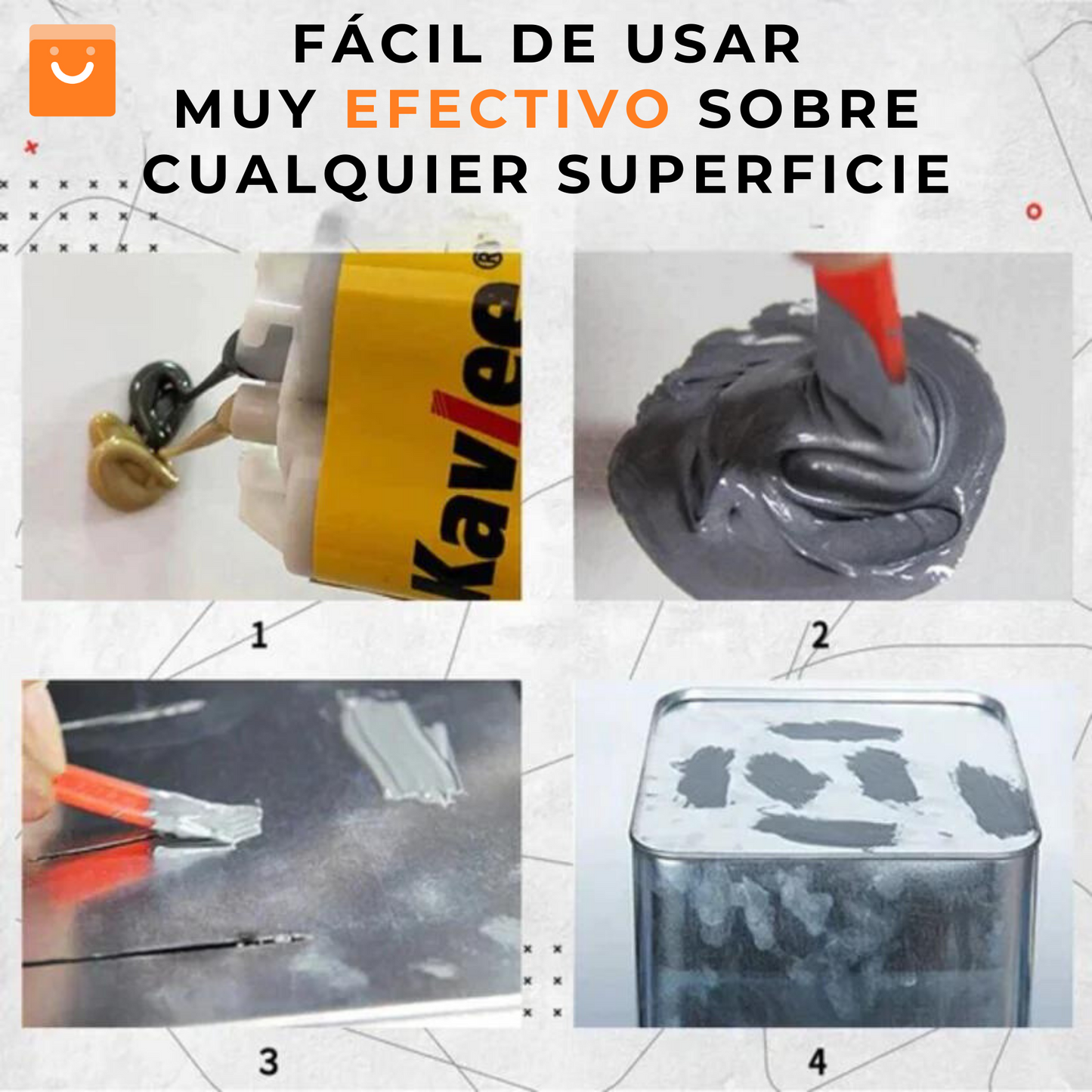 FÁCIL DE USAR
MUY EFECTIVO SOBRE CUALQUIER SUPERFICIE

Kavlee®

1

2

3

4