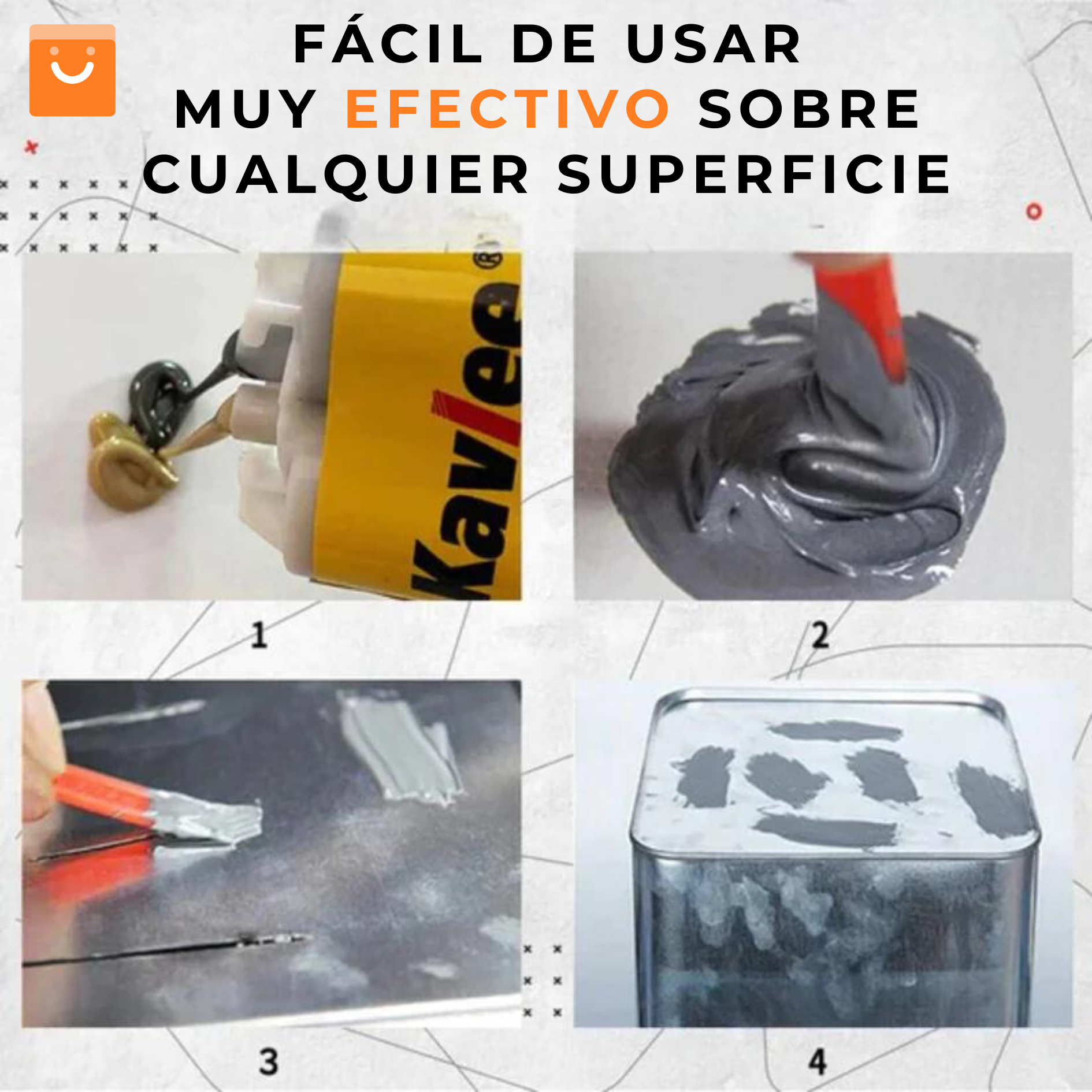 FÁCIL DE USAR
MUY EFECTIVO SOBRE
CUALQUIER SUPERFICIE

Kavlee®

1

2

3

4