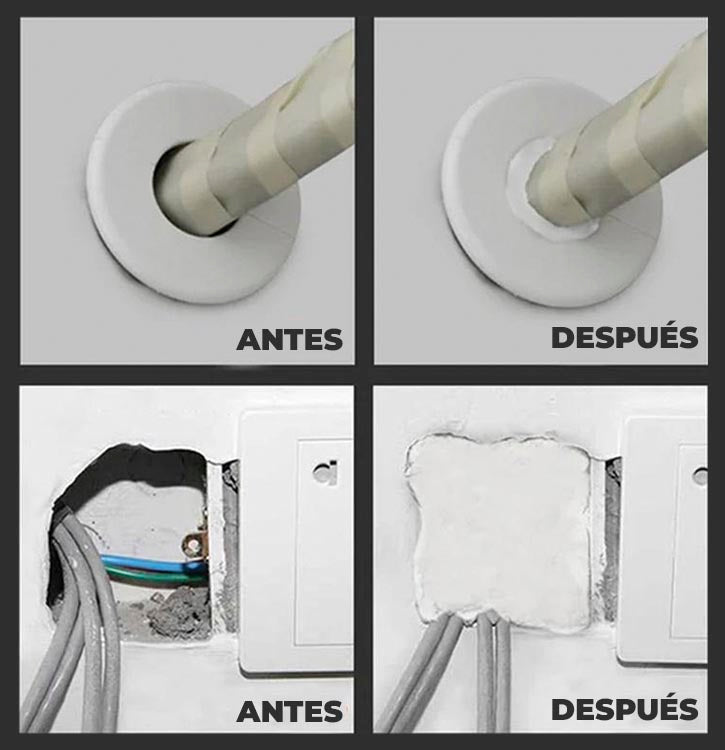 ANTES

DESPUÉS

ANTES

DESPUÉS