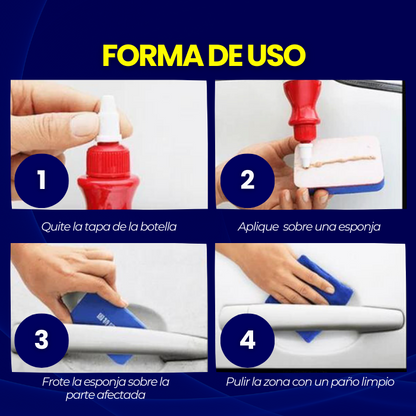 FORMA DE USO

1

Quite la tapa de la botella

2

Aplique sobre una esponja

3

Frote la esponja sobre la parte afectada

4

Pulir la zona con un paño limpio