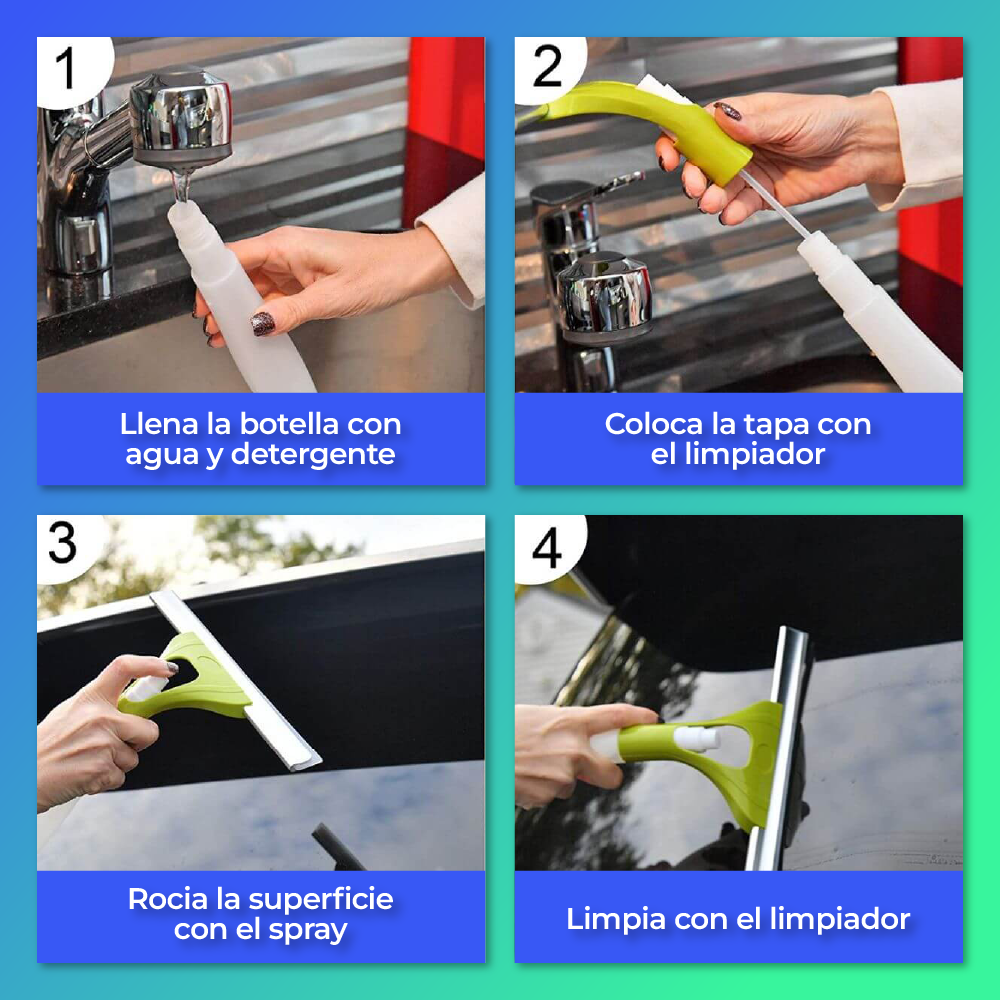 1

Llena la botella con agua y detergente

2

Coloca la tapa con el limpiador

3

Rocia la superficie con el spray

4

Limpia con el limpiador