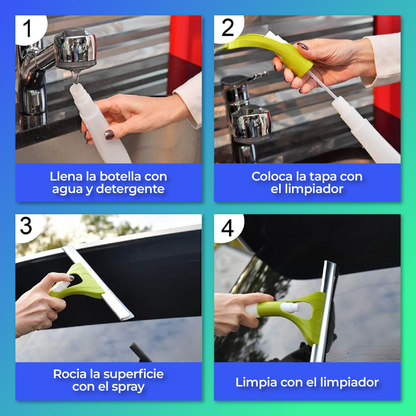 1

Llena la botella con agua y detergente

2

Coloca la tapa con el limpiador

3

Rocia la superficie con el spray

4

Limpia con el limpiador