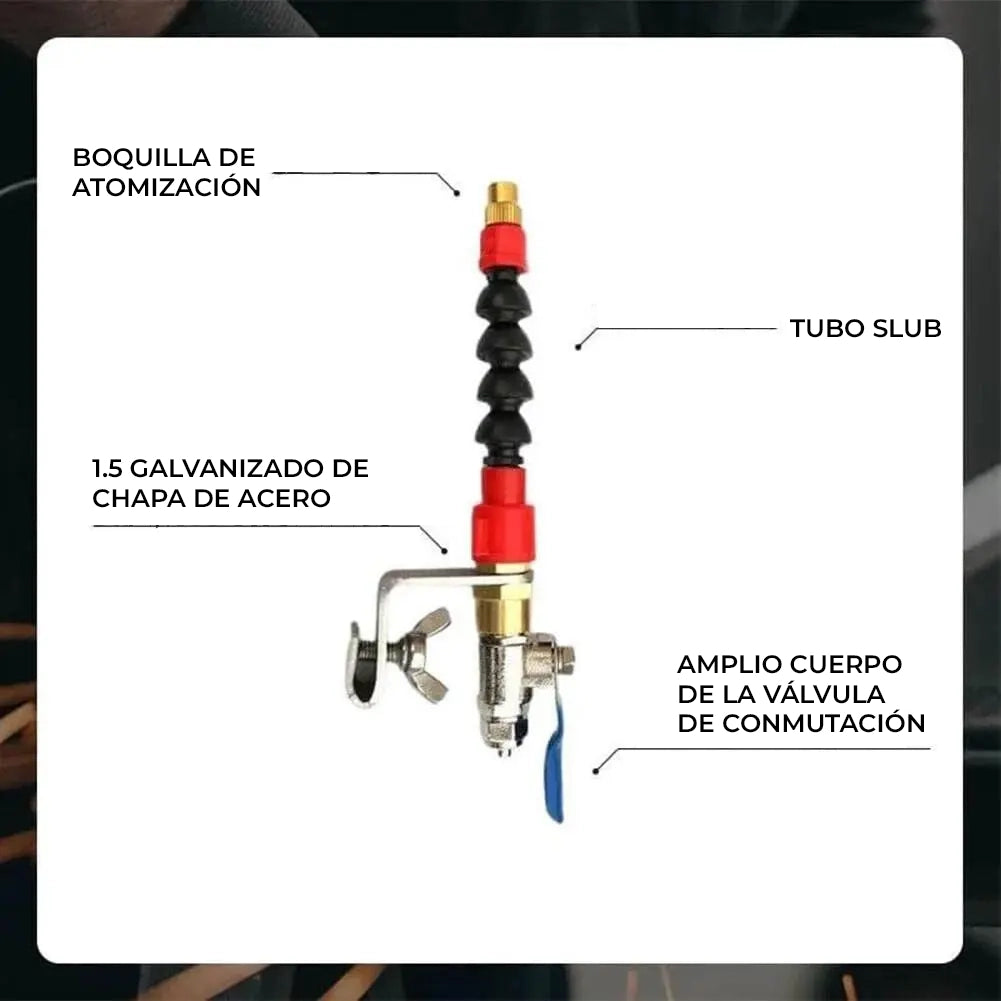 BOQUILLA DE ATOMIZACIÓN

TUBO SLUB

1.5 GALVANIZADO DE CHAPA DE ACERO

AMPLIO CUERPO DE LA VÁLVULA DE CONMUTACIÓN