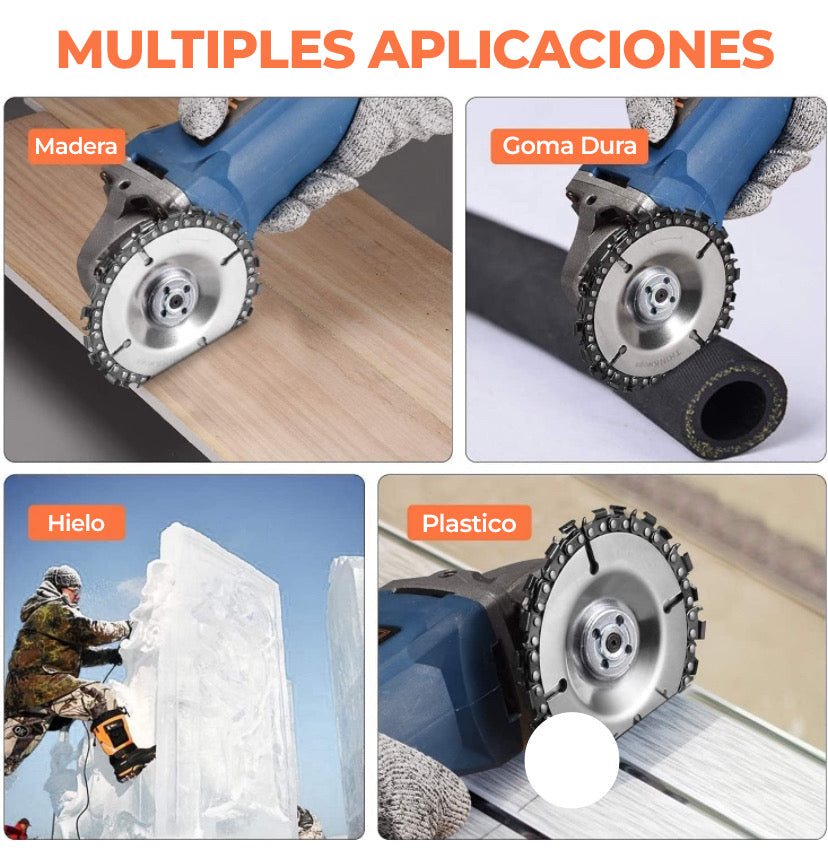 MULTIPLES APLICACIONES

Madera

Goma Dura

Hielo

Plastico