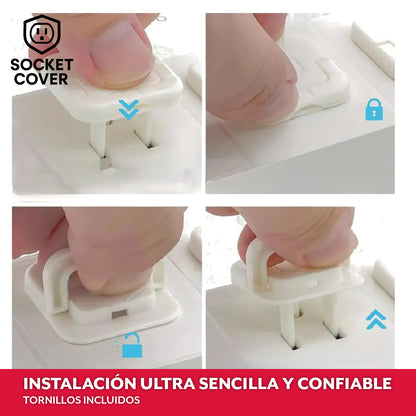 SOCKET COVER

INSTALACIÓN ULTRA SENCILLA Y CONFIABLE
TORNILLOS INCLUIDOS