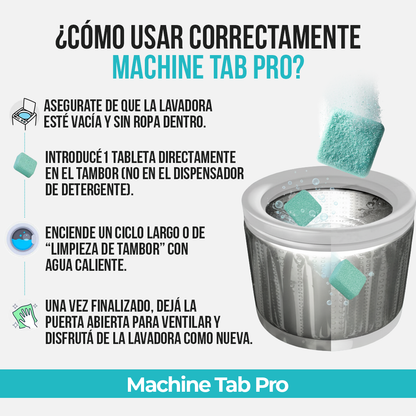 ¿CÓMO USAR CORRECTAMENTE MACHINE TAB PRO?

ASEGURATE DE QUE LA LAVADORA ESTÉ VACÍA Y SIN ROPA DENTRO.

INTRODUCÉ 1 TABLETA DIRECTAMENTE EN EL TAMBOR (NO EN EL DISPENSADOR DE DETERGENTE).

ENCIENDE UN CICLO LARGO O DE "LIMPIEZA DE TAMBOR" CON AGUA CALIENTE.

UNA VEZ FINALIZADO, DEJÁ LA PUERTA ABIERTA PARA VENTILAR Y DISFRUTÁ DE LA LAVADORA COMO NUEVA.

Machine Tab Pro