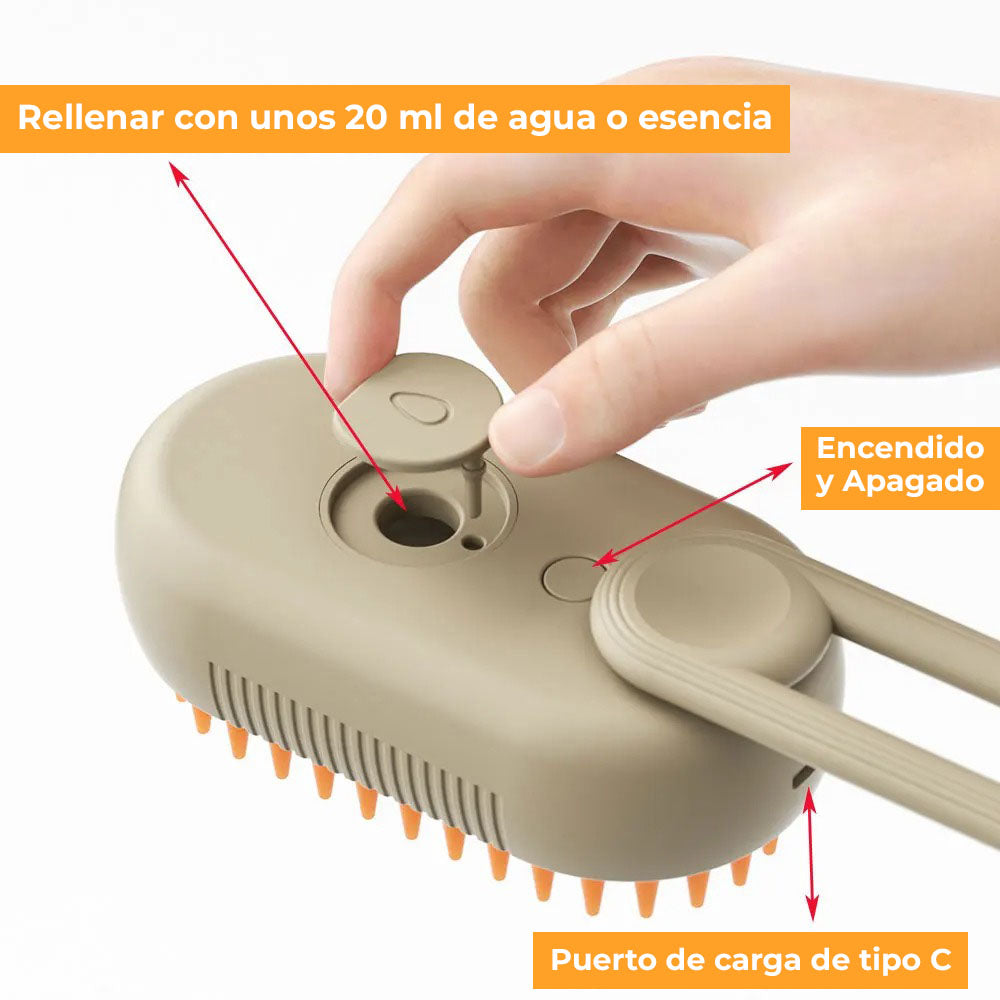 Rellenar con unos 20 ml de agua o esencia

Encendido y Apagado

Puerto de carga de tipo C