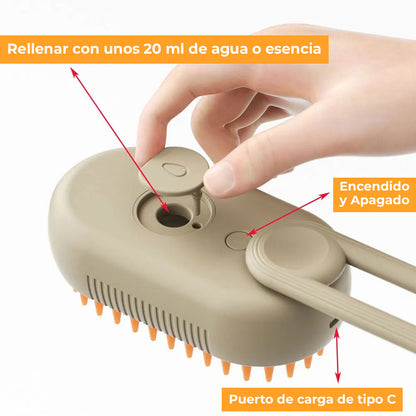 Rellenar con unos 20 ml de agua o esencia

Encendido y Apagado

Puerto de carga de tipo C