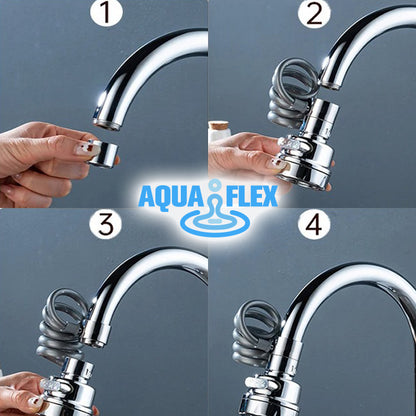 1

2

AQUA FLEX

3

4