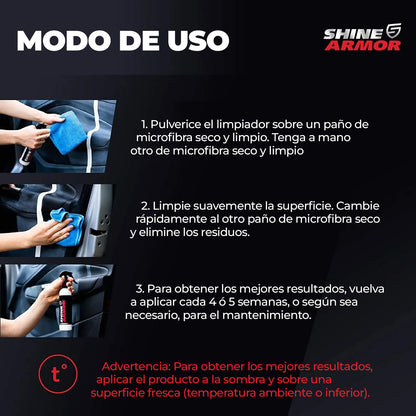 MODO DE USO

SHINE ARMOR

1. Pulverice el limpiador sobre un paño de microfibra seco y limpio. Tenga a mano otro de microfibra seco y limpio

2. Limpie suavemente la superficie. Cambie rápidamente al otro paño de microfibra seco y elimine los residuos.

3. Para obtener los mejores resultados, vuelva a aplicar cada 4 ó 5 semanas, o según sea necesario, para el mantenimiento.

t°

Advertencia: Para obtener los mejores resultados, aplicar el producto a la sombra y sobre una superficie fresca (temperatura ambiente o inferior).