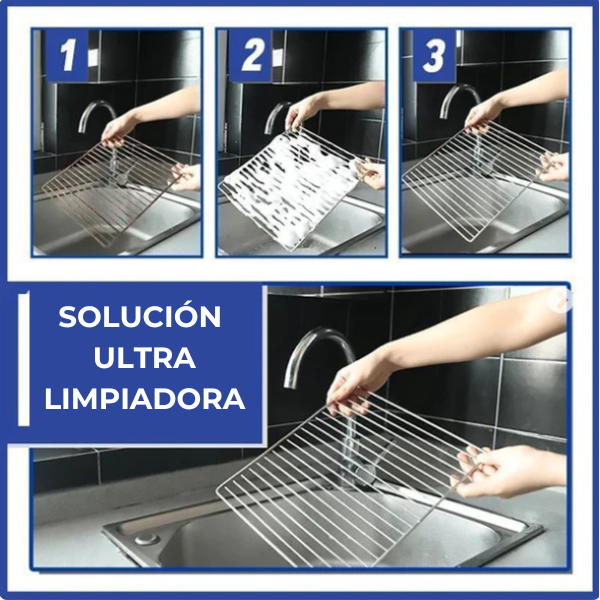 1

2

3

SOLUCIÓN ULTRA LIMPIADORA