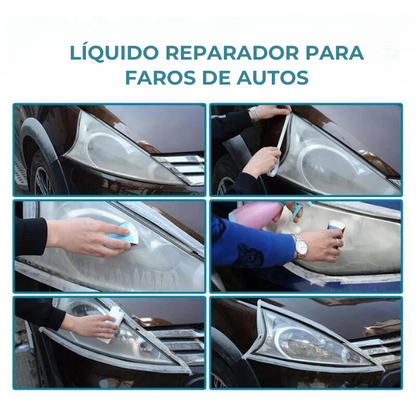 LÍQUIDO REPARADOR PARA FAROS DE AUTOS