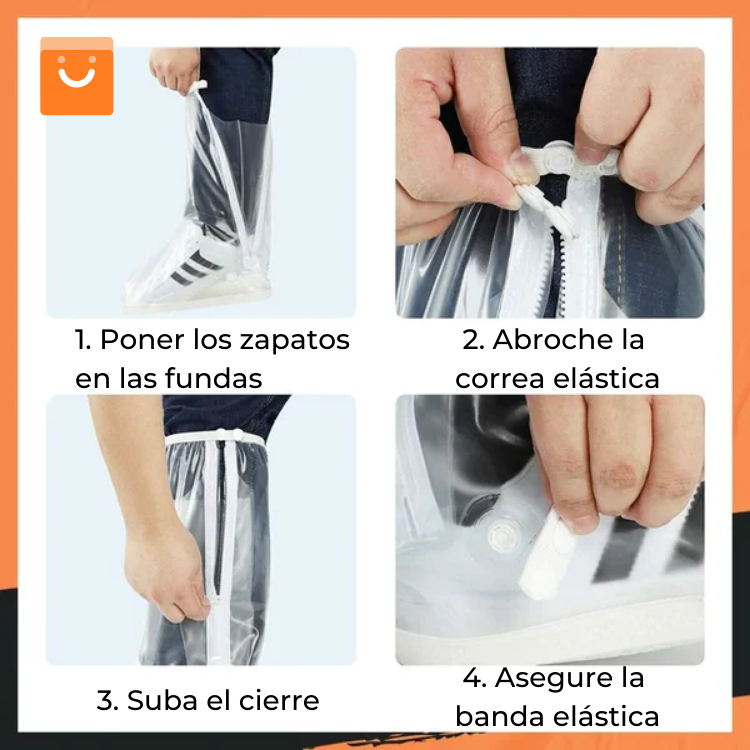 1. Poner los zapatos en las fundas

2. Abroche la correa elástica

3. Suba el cierre

4. Asegure la banda elástica