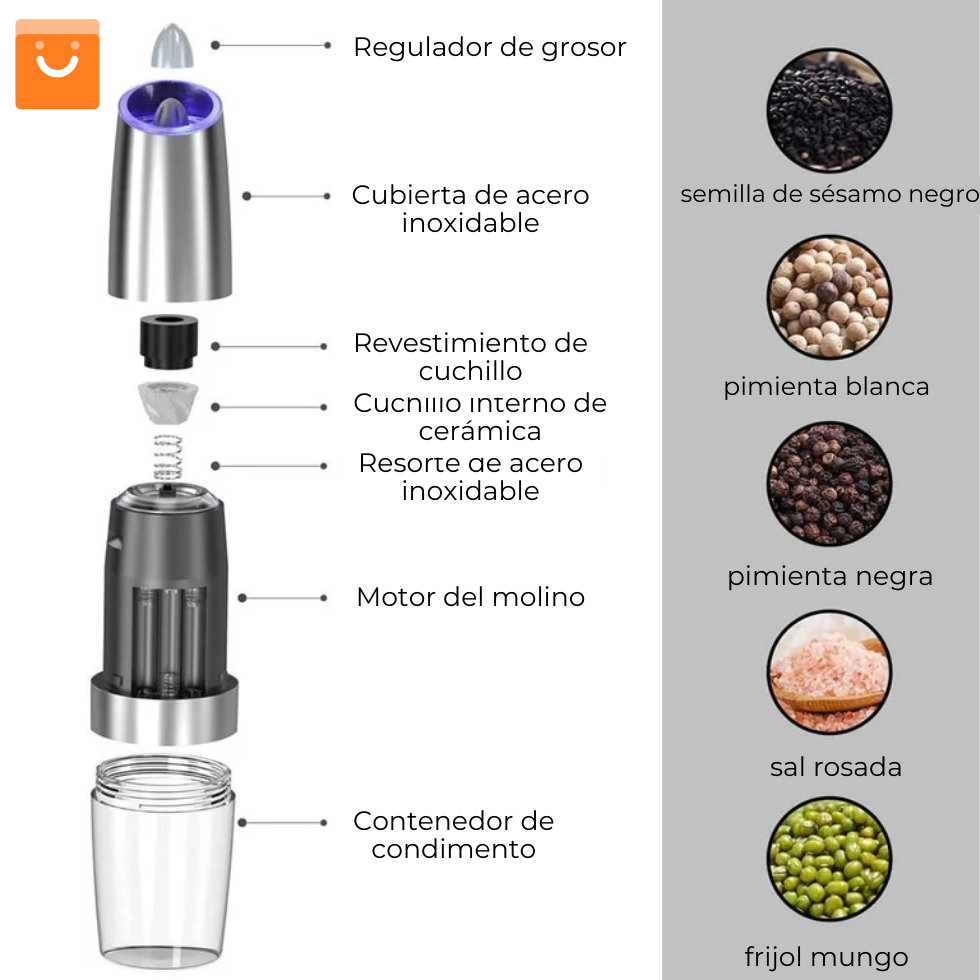 Regulador de grosor

Cubierta de acero inoxidable

Revestimiento de cuchillo

Cuchillo interno de cerámica

Resorte de acero inoxidable

Motor del molino

Contenedor de condimento

semilla de sésamo negro

pimienta blanca

pimienta negra

sal rosada

frijol mungo