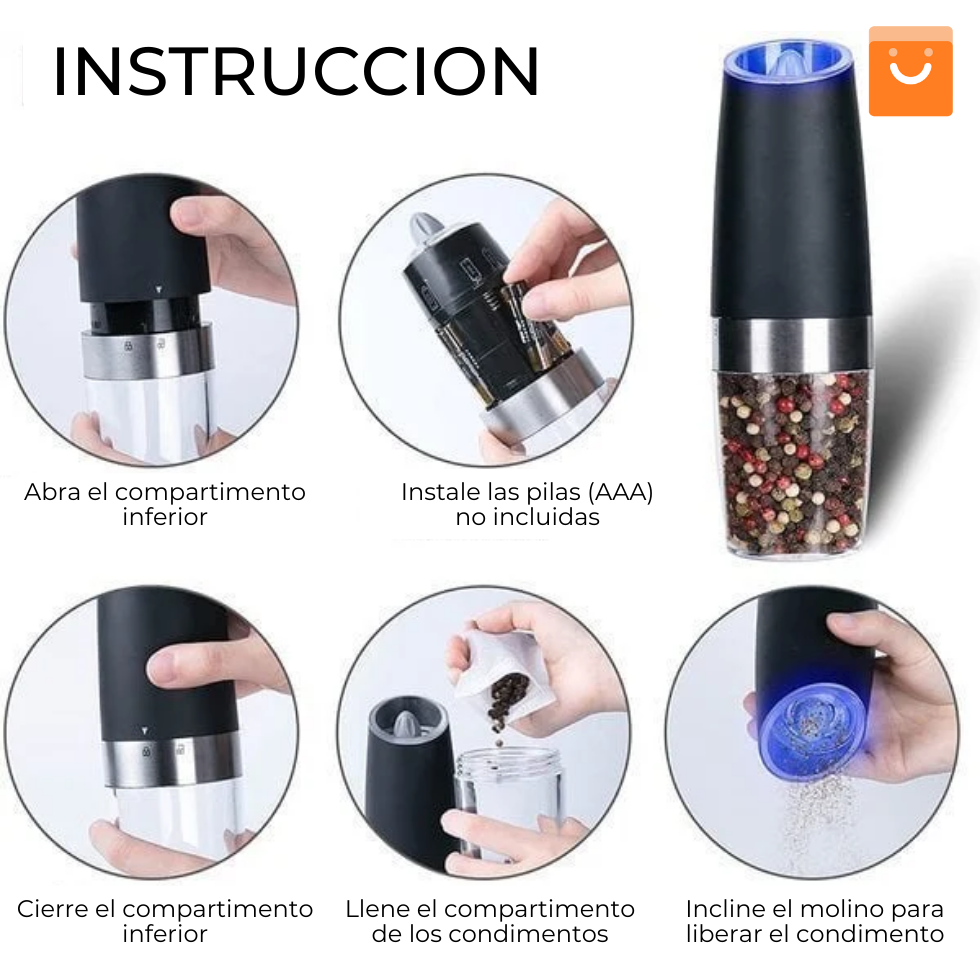 INSTRUCCION

Abra el compartimento inferior

Instale las pilas (AAA) no incluidas

Cierre el compartimento inferior

Llene el compartimento de los condimentos

Incline el molino para liberar el condimento